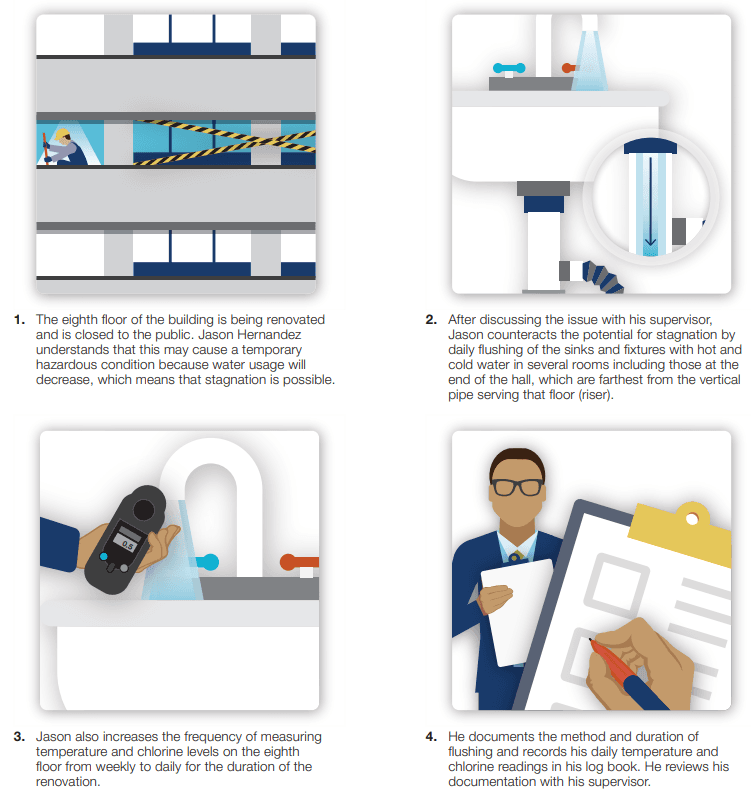 1. The eighth floor of the building is being renovated and is closed to the public. Jason Hernandez understands that this may cause a temporary hazardous condition because water usage will decrease, which means that stagnation is possible.

2. After discussing the issue with his supervisor, Jason counteracts the potential for stagnation by daily flushing of the sinks and fixtures with hot and cold water in several rooms including those at the end of the hall, which are farthest from the vertical pipe serving that floor (riser).

0.5

3. Jason also increases the frequency of measuring temperature and chlorine levels on the eighth floor from weekly to daily for the duration of the renovation.

4. He documents the method and duration of flushing and records his daily temperature and chlorine readings in his log book. He reviews his documentation with his supervisor.