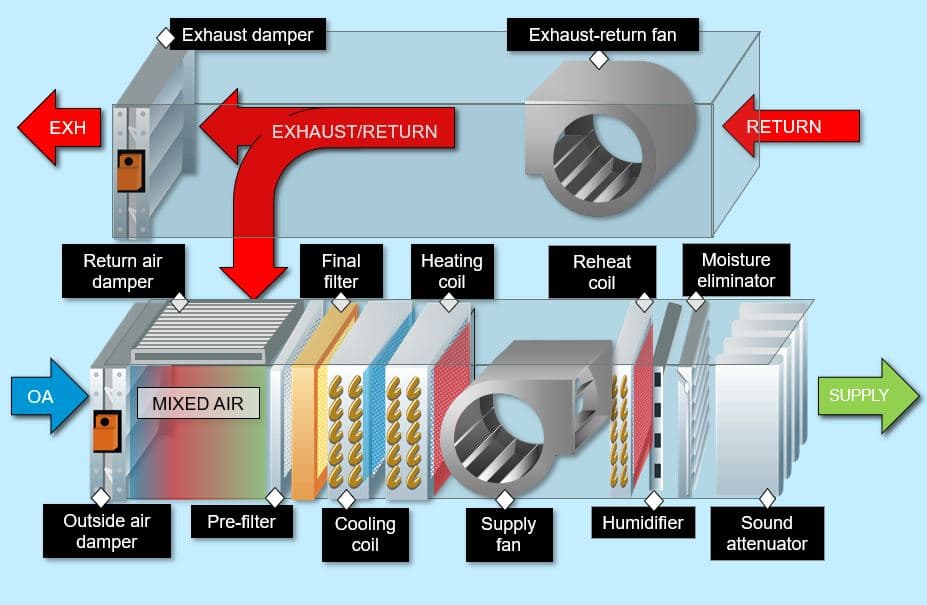 Exhaust damper
Exhaust-return fan
EXH
EXHAUST/RETURN
RETURN
Return air damper
Final filter
Heating coil
Reheat coil
Moisture eliminator
OA
MIXED AIR
SUPPLY
Outside air damper
Pre-filter
Cooling coil
Supply fan
Humidifier
Sound attenuator